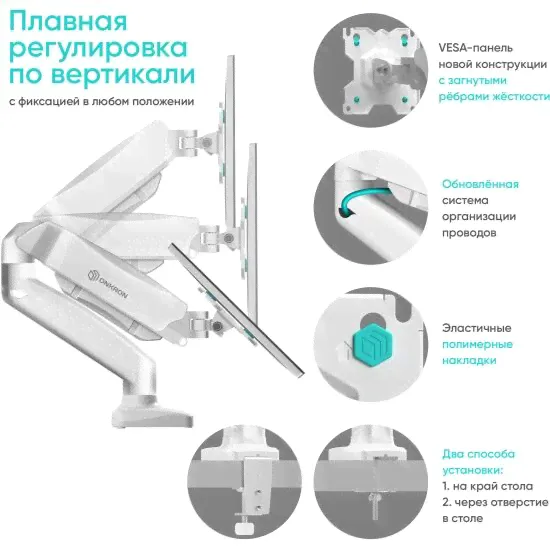 Плавная регулировка по вертикали

с фиксацией в любом положении

ONKRON

VESA-панель новой конструкции с загнутыми рёбрами жёсткости

Обновлённая система организации проводов

Эластичные полимерные накладки

Два способа установки:
1. на край стола
2. через отверстие в столе